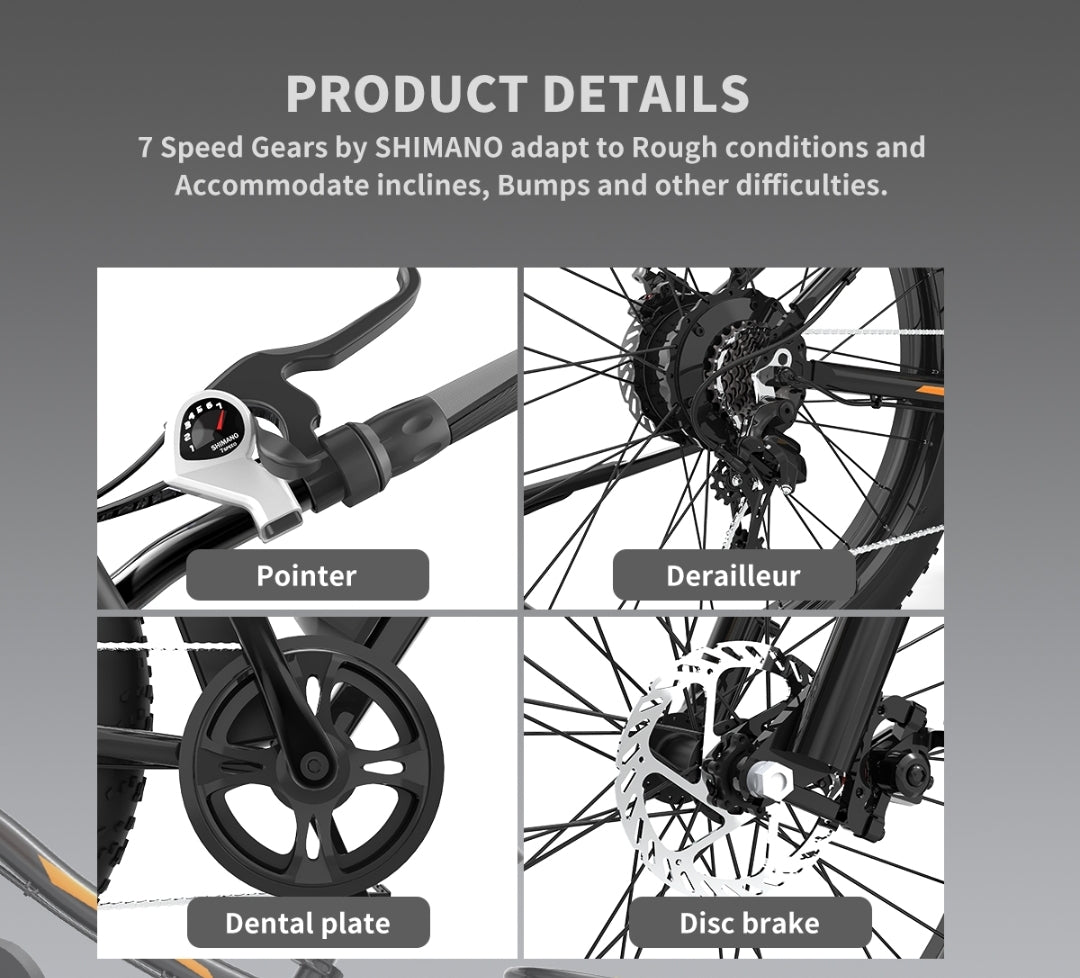 PRODUCT DETAILS

7 Speed Gears by SHIMANO adapt to Rough conditions and Accommodate inclines, Bumps and other difficulties.

SHIMANO

Pointer

Derailleur

Dental plate

Disc brake